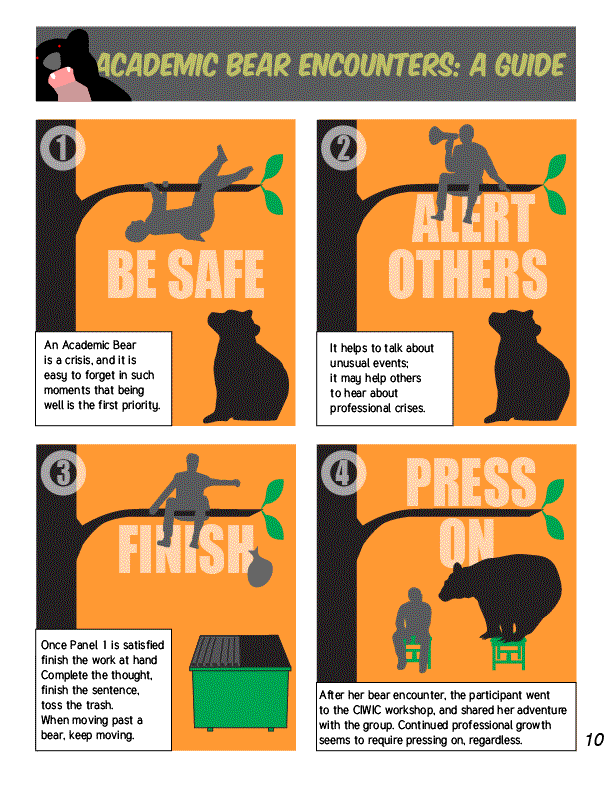 ACADEMIC BEAR ENCOUNTERS: A GUIDE

1

BE SAFE

An Academic Bear is a crisis, and it is easy to forget in such moments that being well is the first priority.

2

ALERT OTHERS

It helps to talk about unusual events; it may help others to hear about professional crises.

3

FINISH

Once Panel 1 is satisfied finish the work at hand Complete the thought, finish the sentence, toss the trash. When moving past a bear, keep moving.

4

PRESS ON

After her bear encounter, the participant went to the CIWIC workshop, and shared her adventure with the group. Continued professional growth seems to require pressing on, regardless.

10